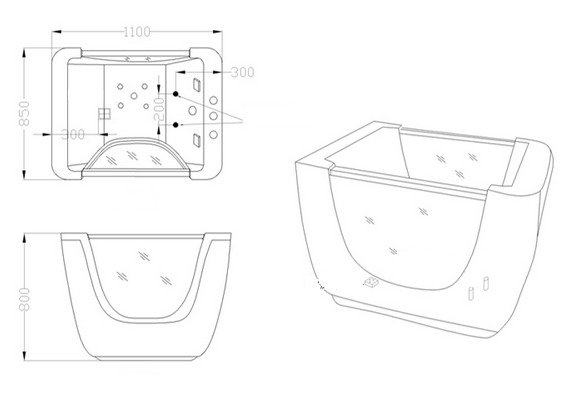 1100
300
850
200
300
800